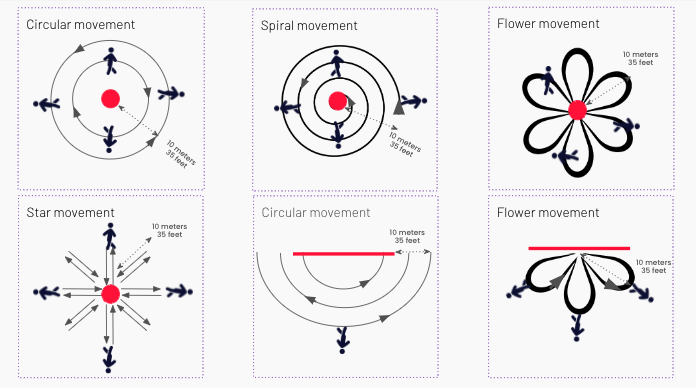 Circular movement

10 meters
35 feet

Spiral movement

10 meters
35 feet

Flower movement

10 meters
35 feet

Star movement

10 meters
35 feet

Circular movement

10 meters
35 feet

Flower movement

10 meters
35 feet